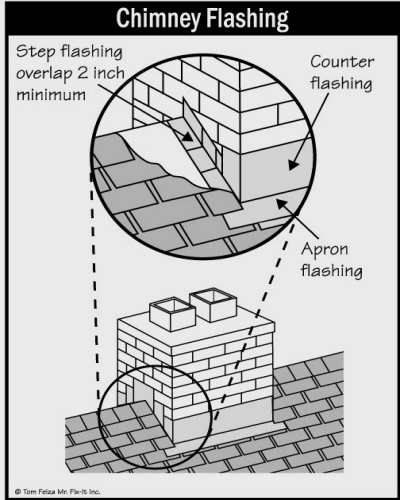 Chimney Flashing

Step flashing overlap 2 inch minimum

Counter flashing

Apron flashing

© Tom Feiza Mr. Fix-It Inc.